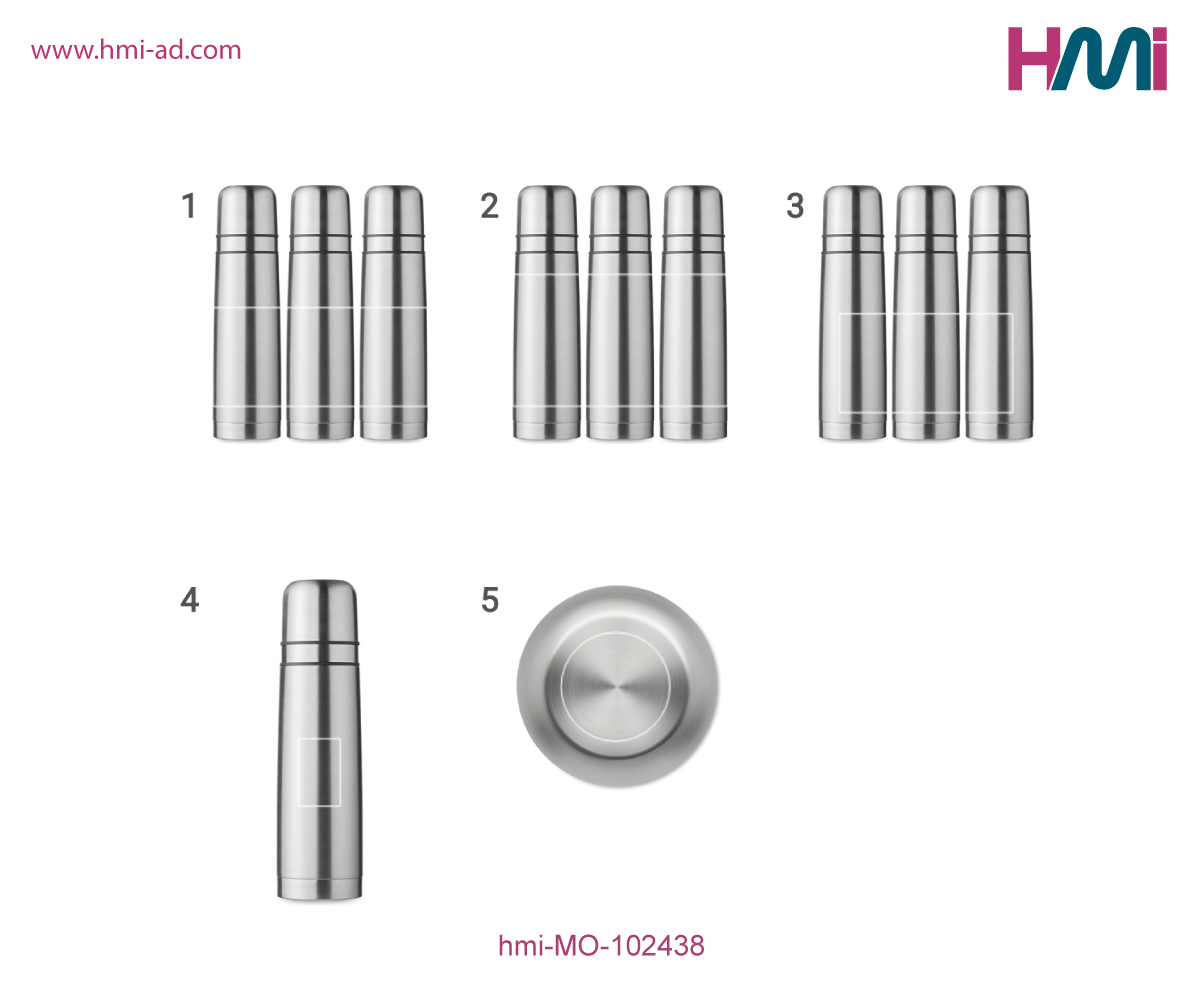 www.hmi-ad.com

HMi

1

2

3

4

5

hmi-MO-102438